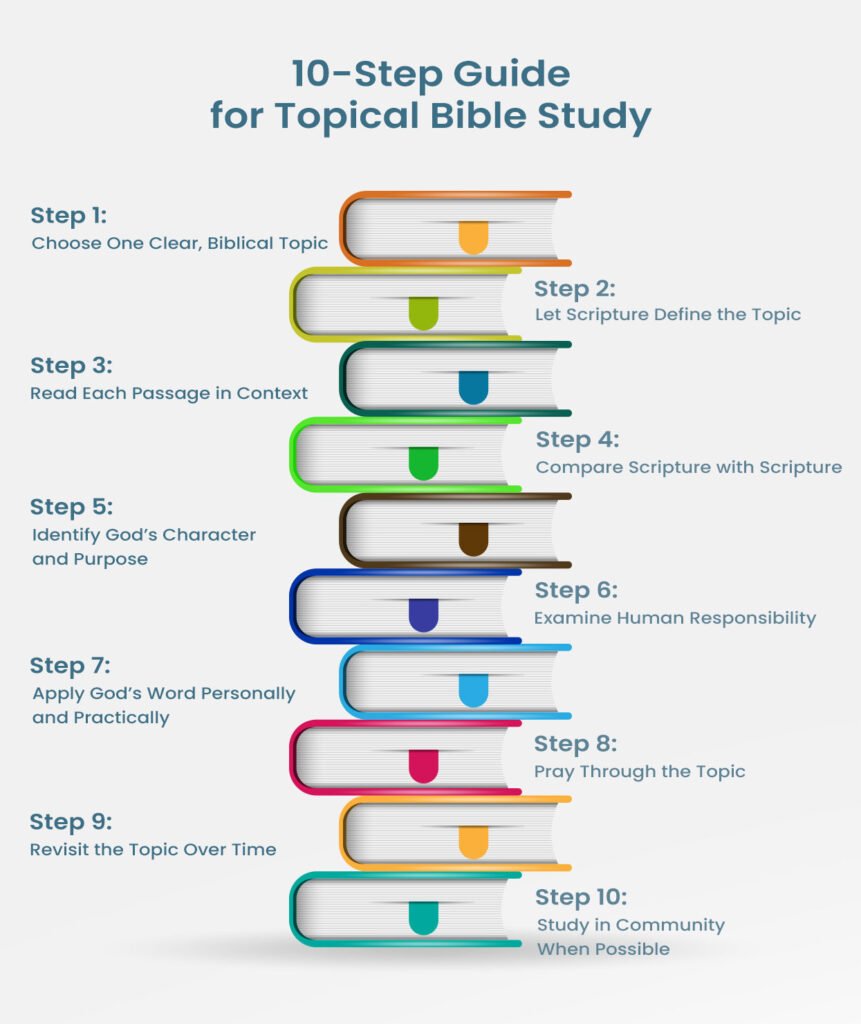 10-Step Guide for Topical Bible Study

Step 1:
Choose One Clear, Biblical Topic

Step 2:
Let Scripture Define the Topic

Step 3:
Read Each Passage in Context

Step 4:
Compare Scripture with Scripture

Step 5:
Identify God's Character and Purpose

Step 6:
Examine Human Responsibility

Step 7:
Apply God's Word Personally and Practically

Step 8:
Pray Through the Topic

Step 9:
Revisit the Topic Over Time

Step 10:
Study in Community When Possible